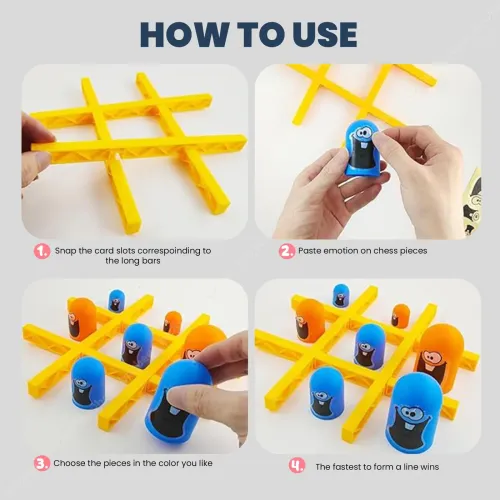 HOW TO USE

1. Snap the card slots correspoinding to the long bars

2. Paste emotion on chess pieces

3. Choose the pieces in the color you like

4. The fastest to form a line wins